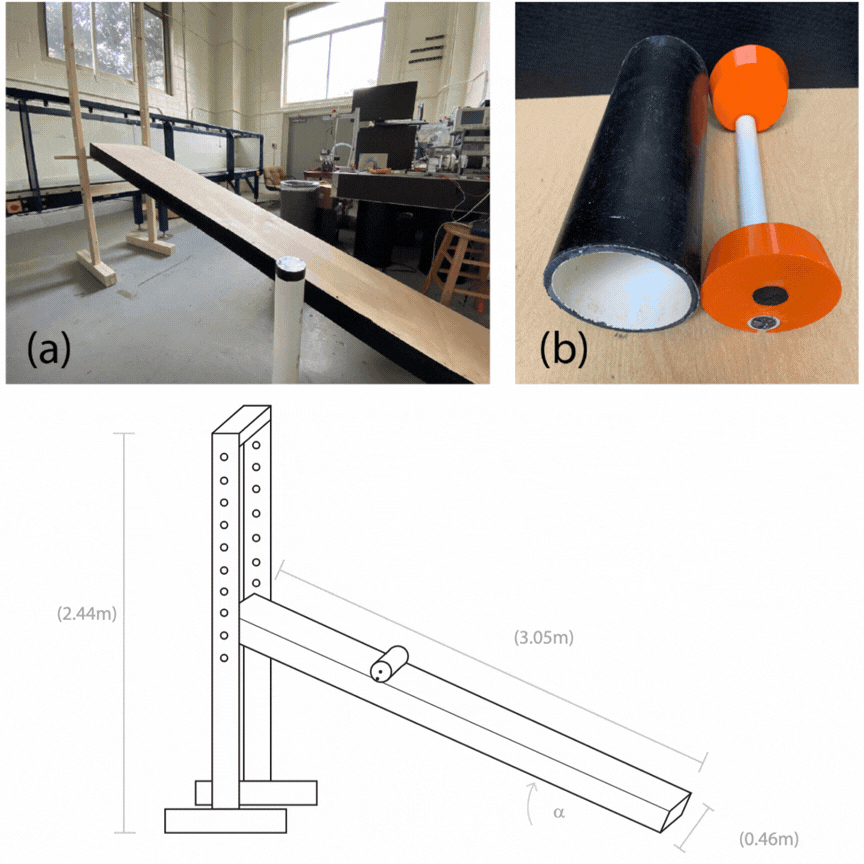 (a)

(b)

(2.44m)

(3.05m)

$\alpha$

(0.46m)